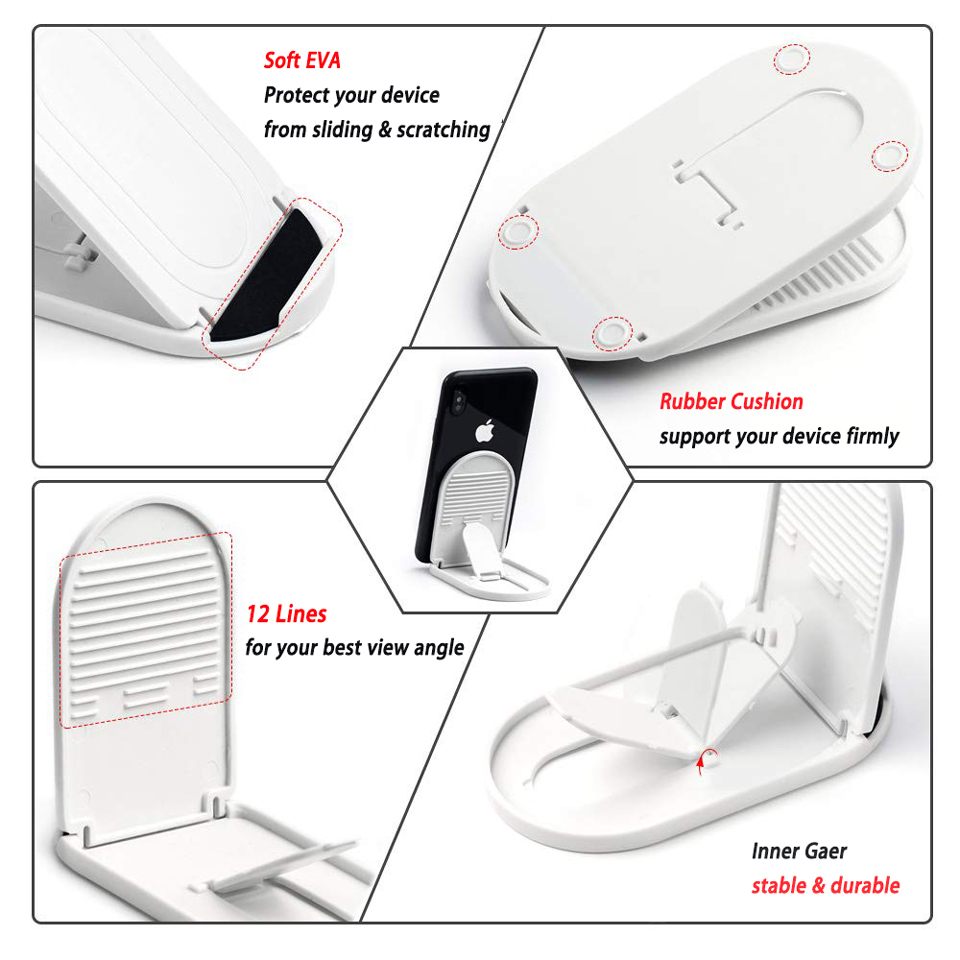 Soft EVA
Protect your device
from sliding & scratching

Rubber Cushion
support your device firmly

12 Lines
for your best view angle

Inner Gaer
stable & durable