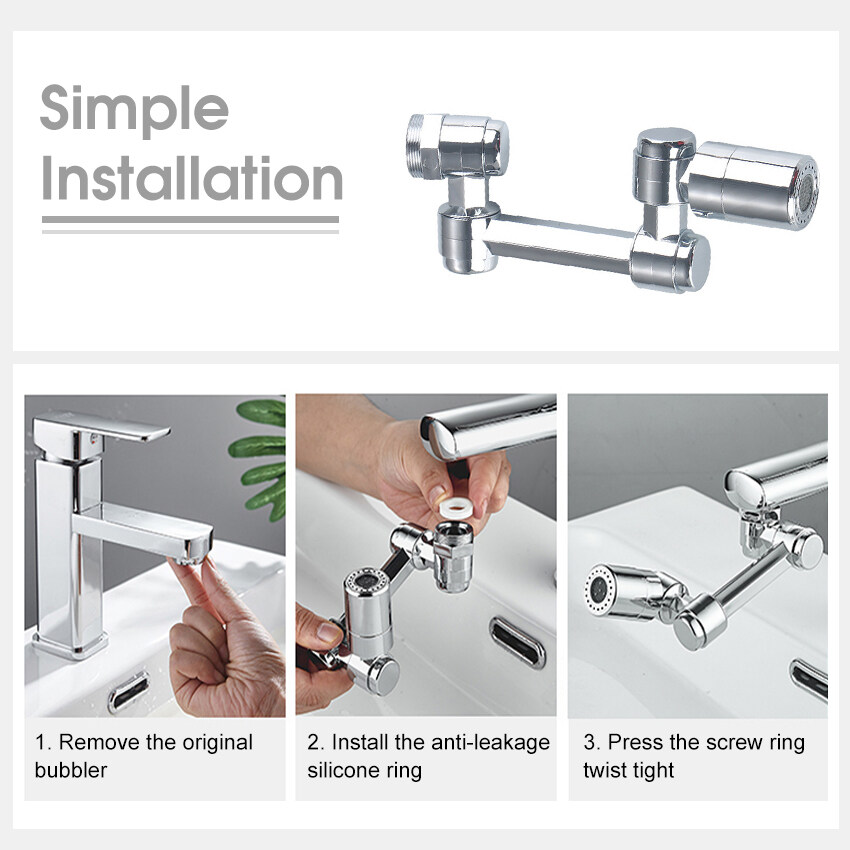 Simple Installation

1. Remove the original bubbler

2. Install the anti-leakage silicone ring

3. Press the screw ring twist tight